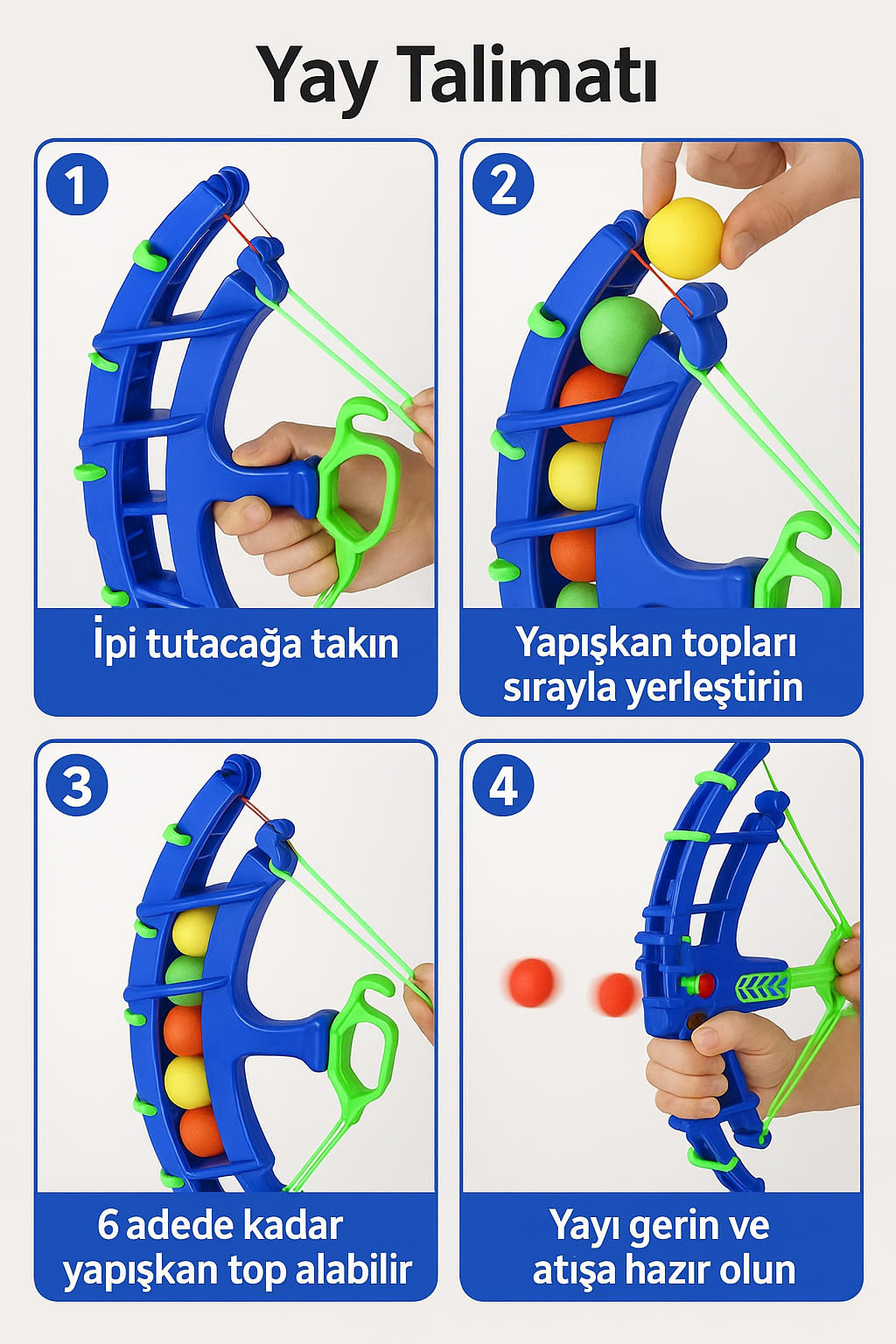 Yay Talimatı

1

İpi tutacağa takın

2

Yapışkan topları sırayla yerleştirin

3

6 adede kadar yapışkan top alabilir

4

Yayı gerin ve atışa hazır olun