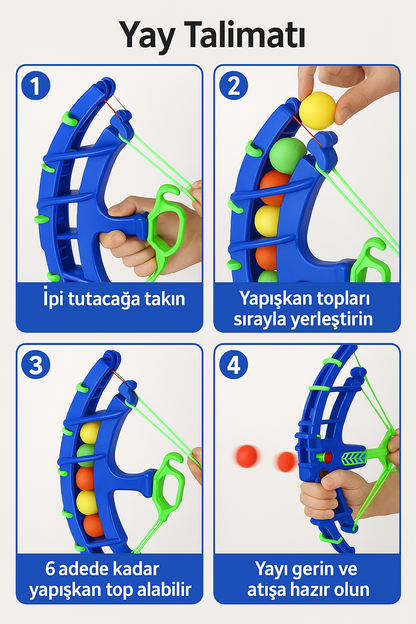 Yay Talimatı

1
İpi tutacağa takın

2
Yapışkan topları sırayla yerleştirin

3
6 adede kadar yapışkan top alabilir

4
Yayı gerin ve atışa hazır olun